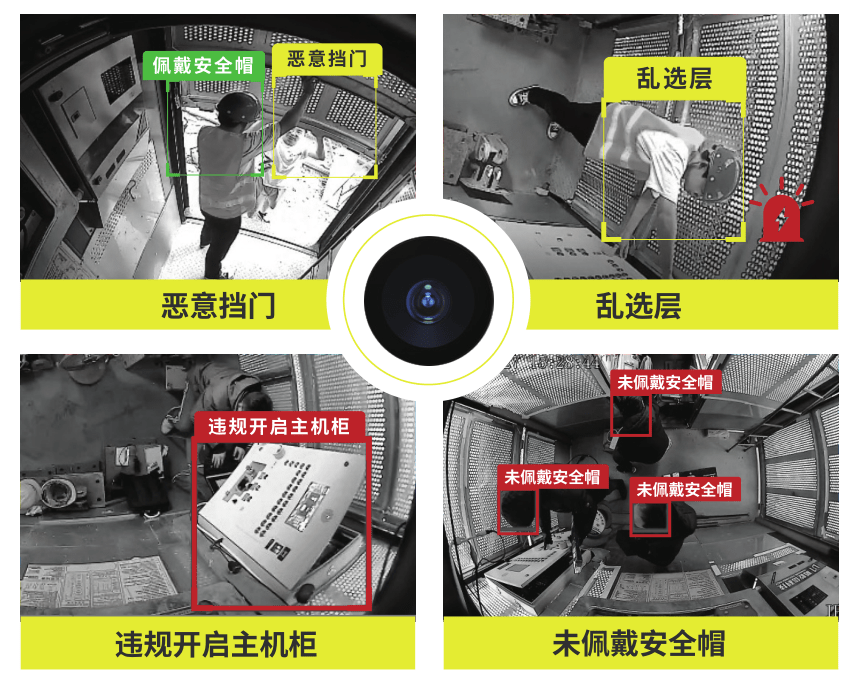 佩戴安全帽
恶意挡门

恶意挡门

乱选层

乱选层

违规开启主机柜

违规开启主机柜

未佩戴安全帽
未佩戴安全帽
未佩戴安全帽

未佩戴安全帽